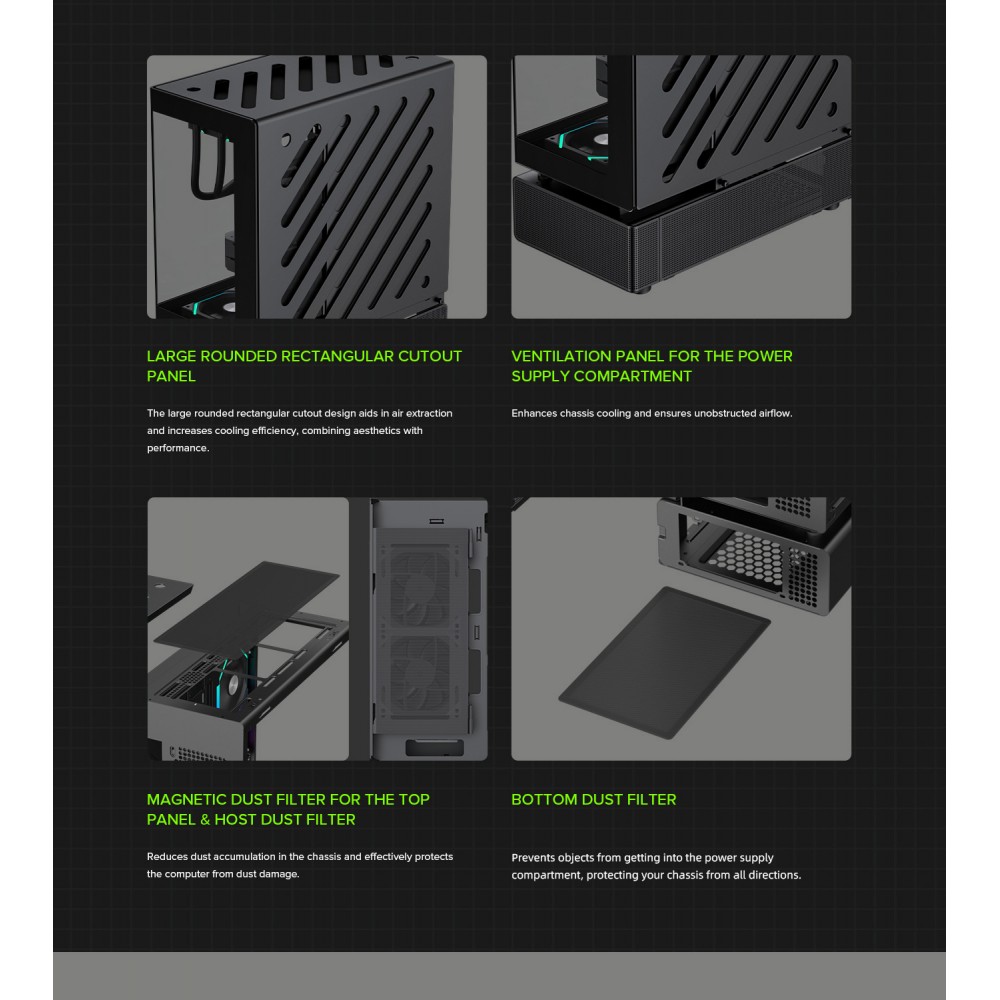 LARGE ROUNDED RECTANGULAR CUTOUT PANEL

The large rounded rectangular cutout design aids in air extraction and increases cooling efficiency, combining aesthetics with performance.

VENTILATION PANEL FOR THE POWER SUPPLY COMPARTMENT

Enhances chassis cooling and ensures unobstructed airflow.

MAGNETIC DUST FILTER FOR THE TOP PANEL & HOST DUST FILTER

Reduces dust accumulation in the chassis and effectively protects the computer from dust damage.

BOTTOM DUST FILTER

Prevents objects from getting into the power supply compartment, protecting your chassis from all directions.