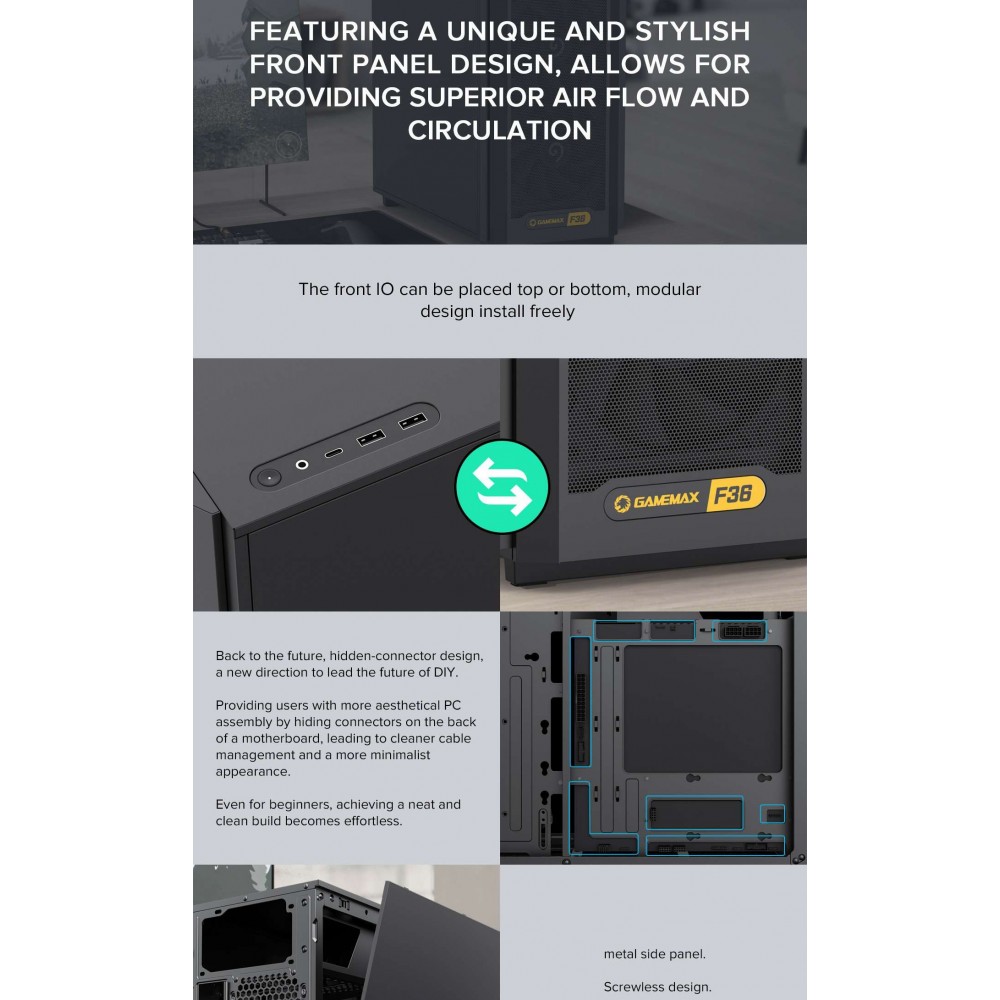 FEATURING A UNIQUE AND STYLISH FRONT PANEL DESIGN, ALLOWS FOR PROVIDING SUPERIOR AIR FLOW AND CIRCULATION

GAMEMAX F36

The front IO can be placed top or bottom, modular design install freely

GAMEMAX F36

Back to the future, hidden-connector design, a new direction to lead the future of DIY.

Providing users with more aesthetical PC assembly by hiding connectors on the back of a motherboard, leading to cleaner cable management and a more minimalist appearance.

Even for beginners, achieving a neat and clean build becomes effortless.

metal side panel.

Screwless design.