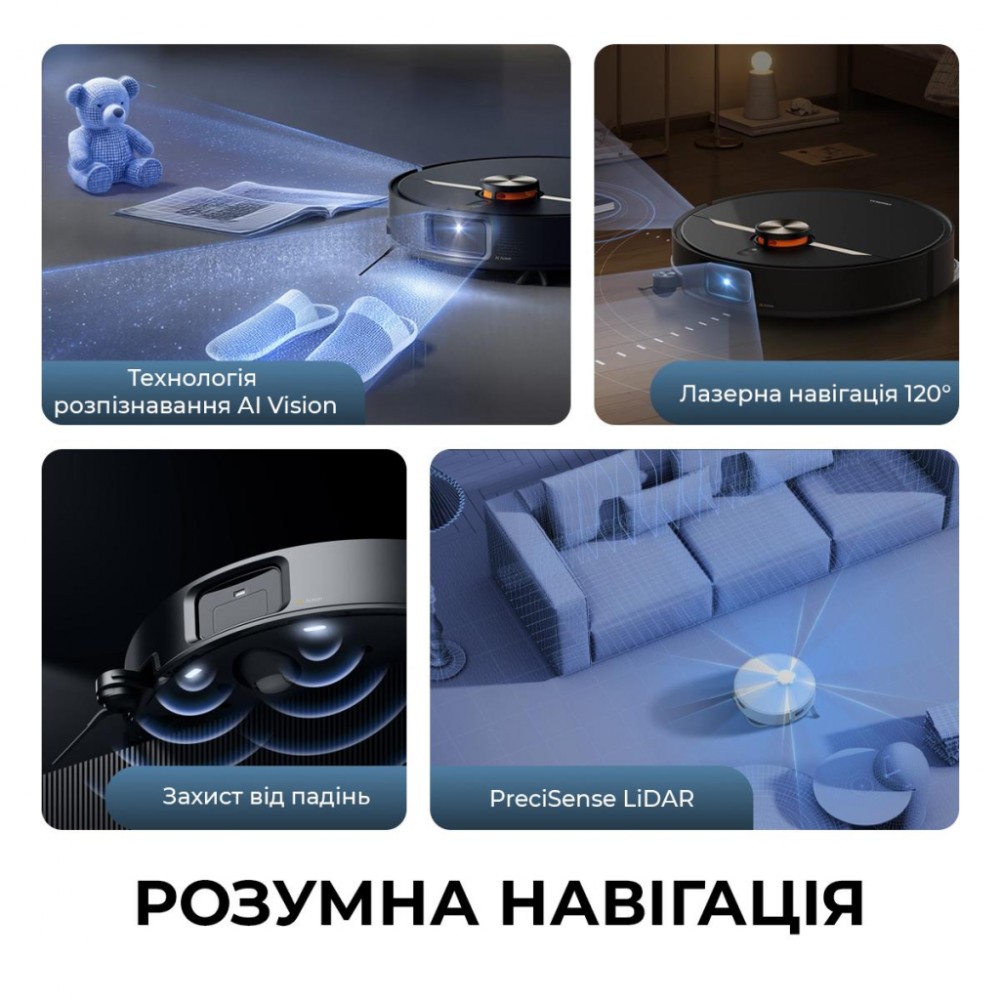 Технологія розпізнавання AI Vision

Лазерна навігація 120°

Захист від падінь

PreciSense LiDAR

РОЗУМНА НАВІГАЦІЯ