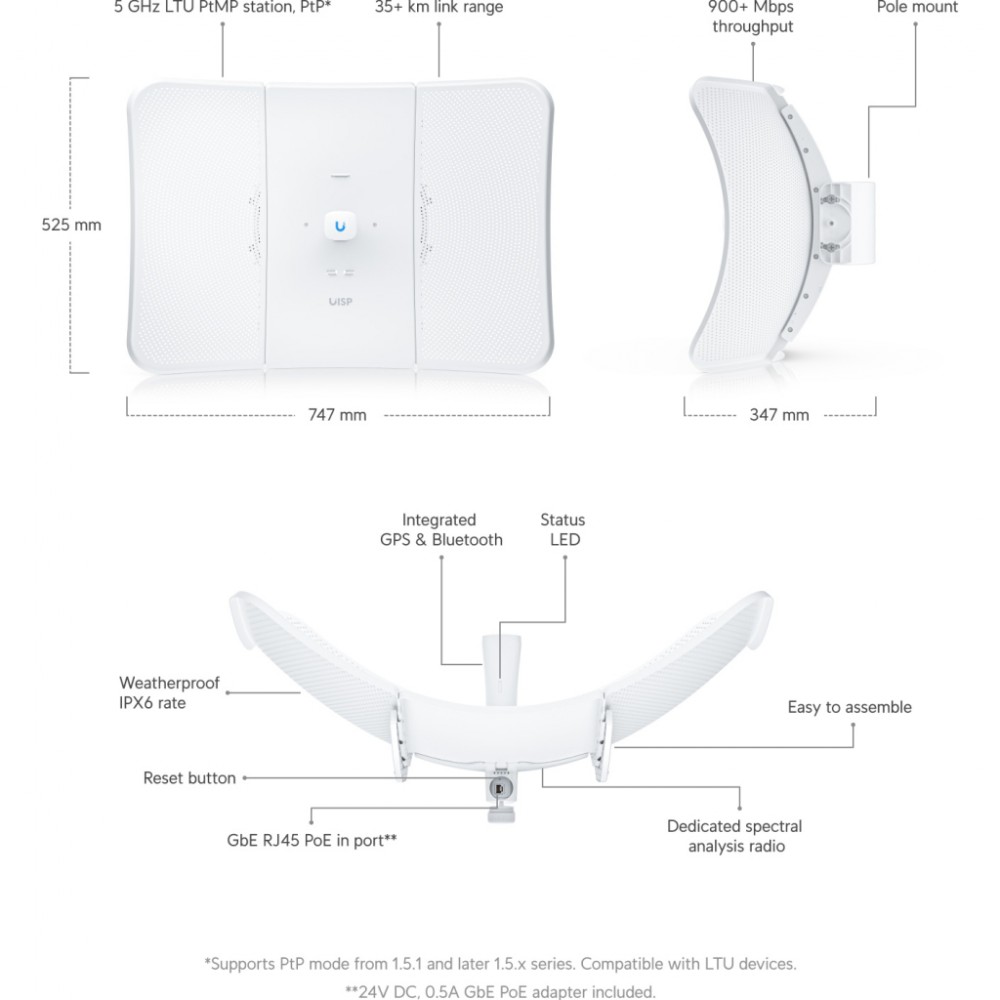 5 GHz LTU PtMP station, PtP*
35+ km link range
900+ Mbps throughput
Pole mount

525 mm

UISP

747 mm
347 mm

Integrated GPS & Bluetooth
Status LED
Weatherproof IPX6 rate
Easy to assemble
Reset button
GbE RJ45 PoE in port**
Dedicated spectral analysis radio

*Supports PtP mode from 1.5.1 and later 1.5.x series. Compatible with LTU devices.
**24V DC, 0.5A GbE PoE adapter included.