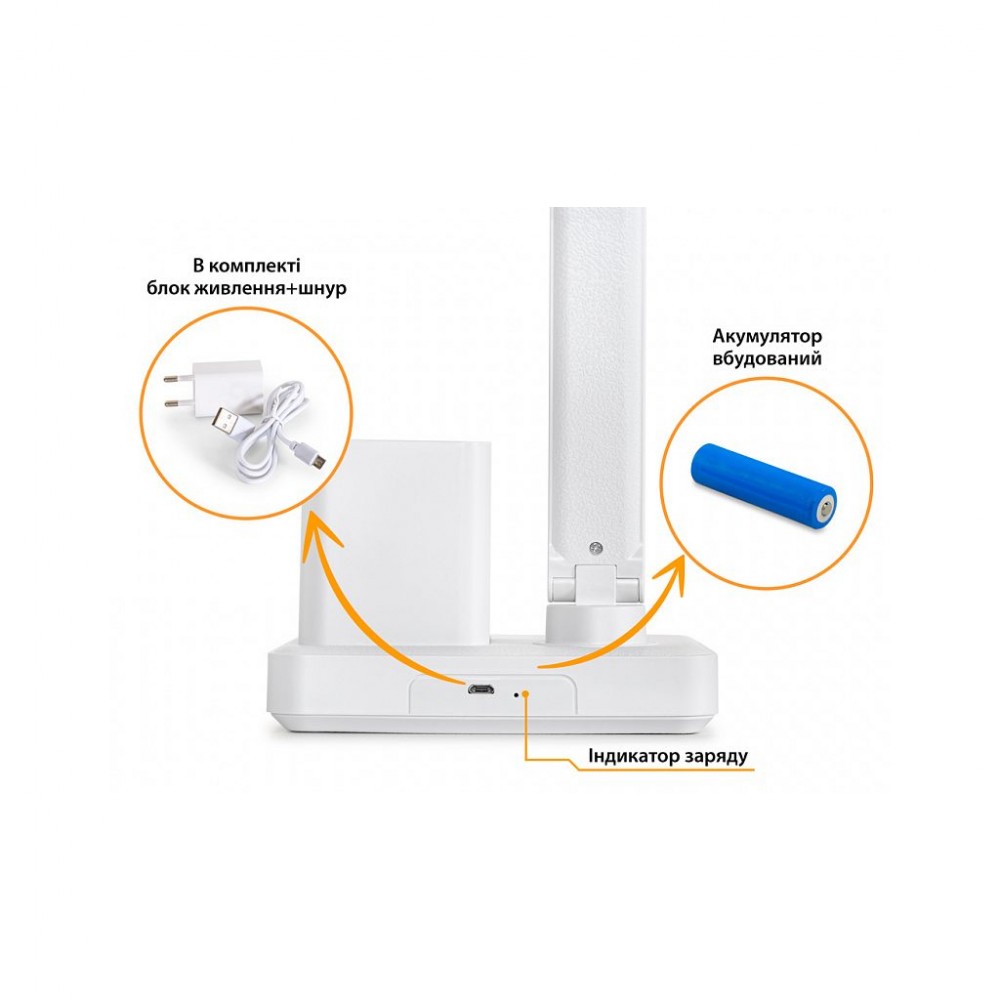 В комплекті блок живлення+шнур

Акумулятор вбудований

Індикатор заряду